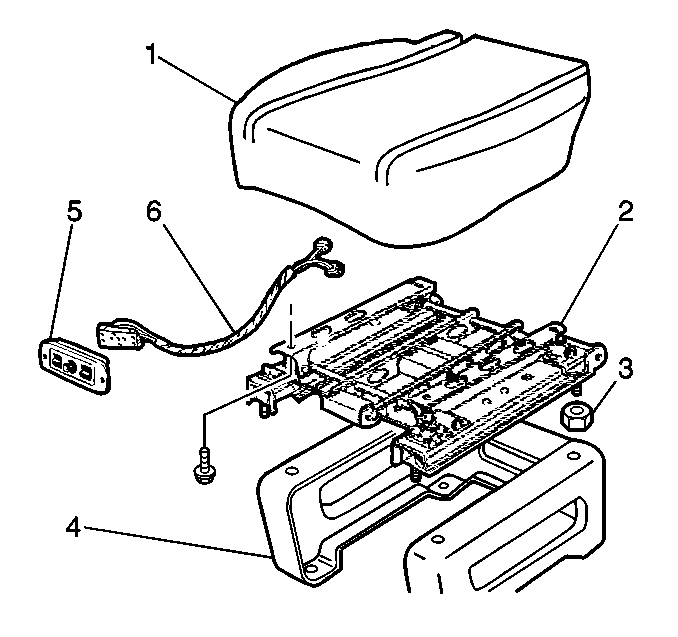 1
5
6
2
3
4