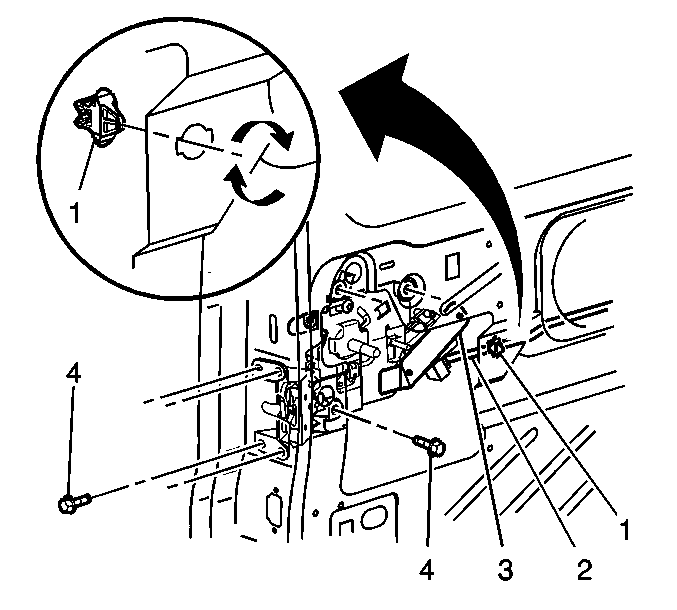 1
4
4
3
2
1