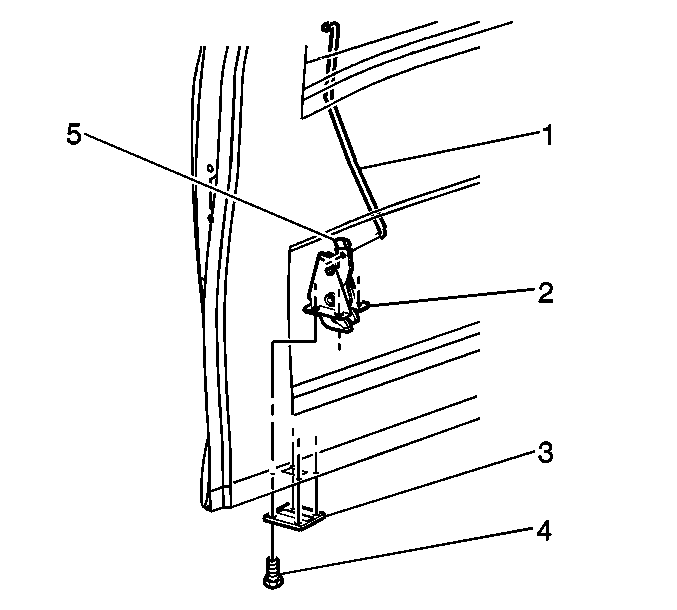 5
1
2
3
4