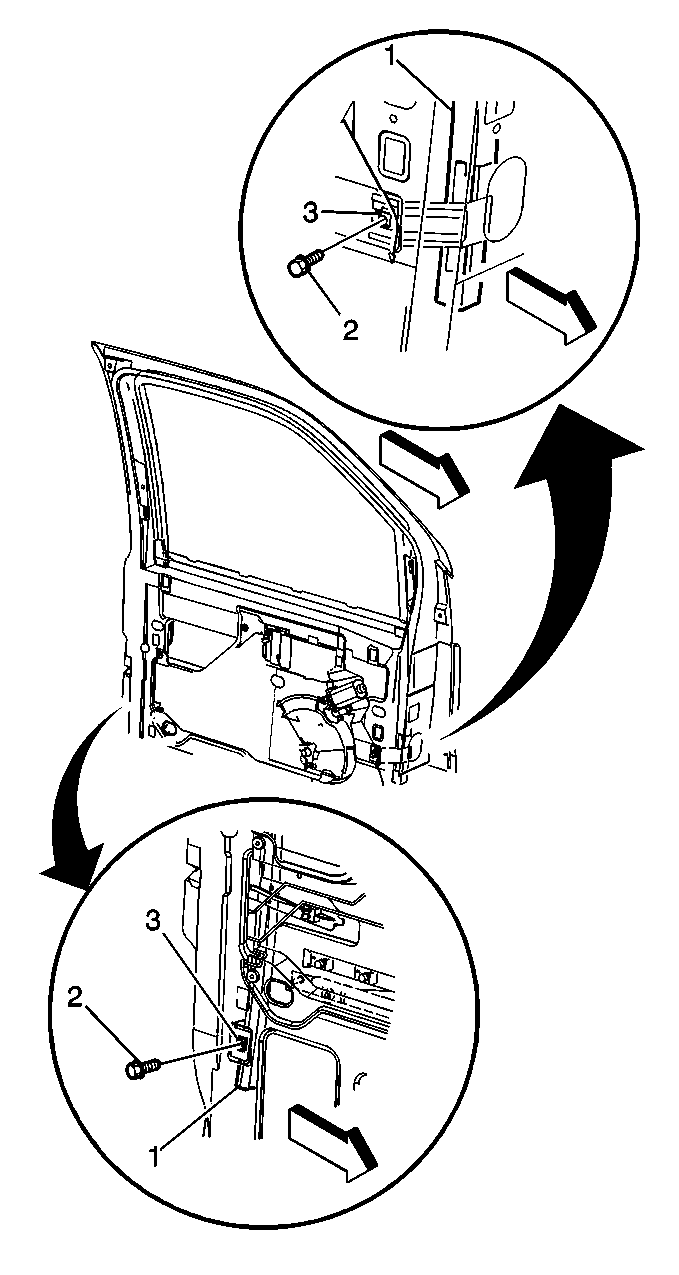 1
3
2
3
2
1