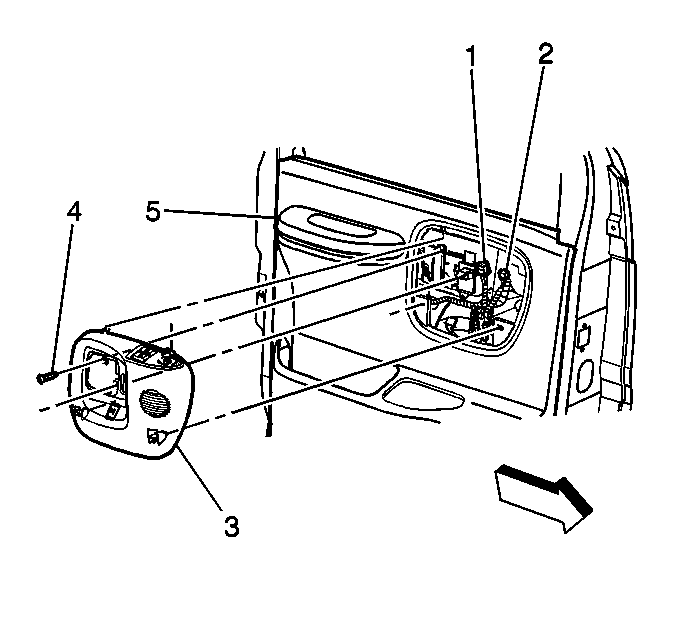 1
2
4
5
3