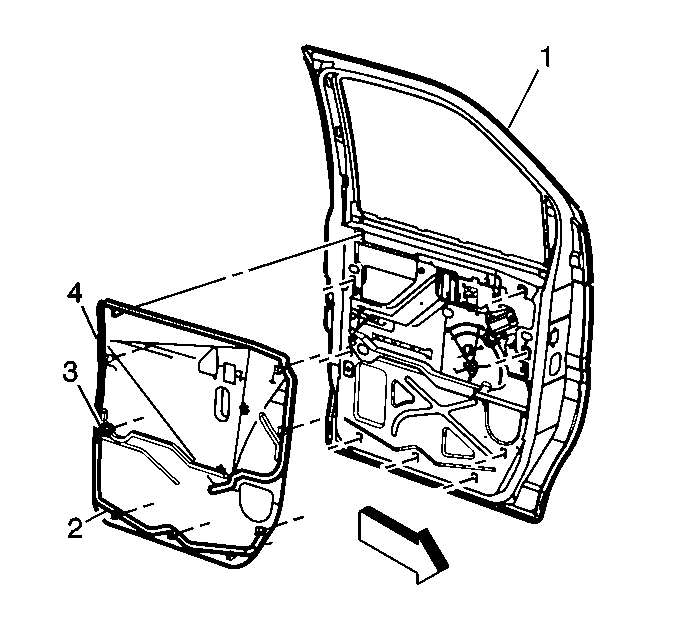 1
4
3
2