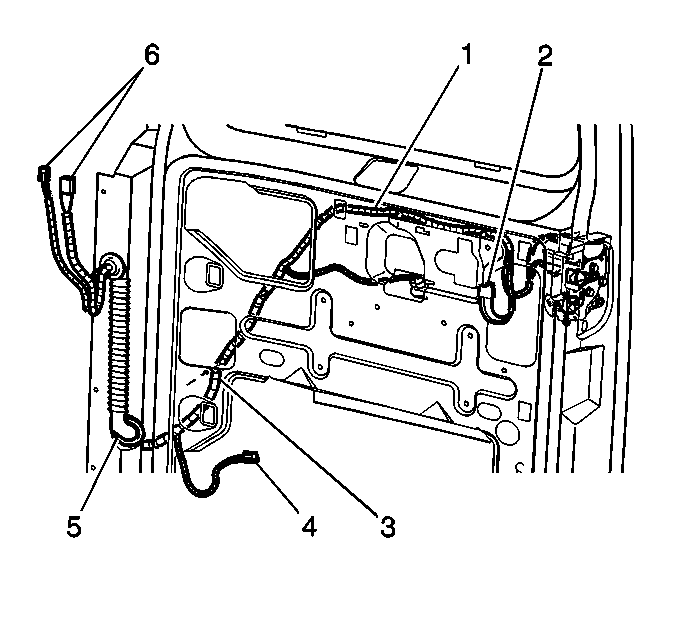 6
1
2
5
4
3