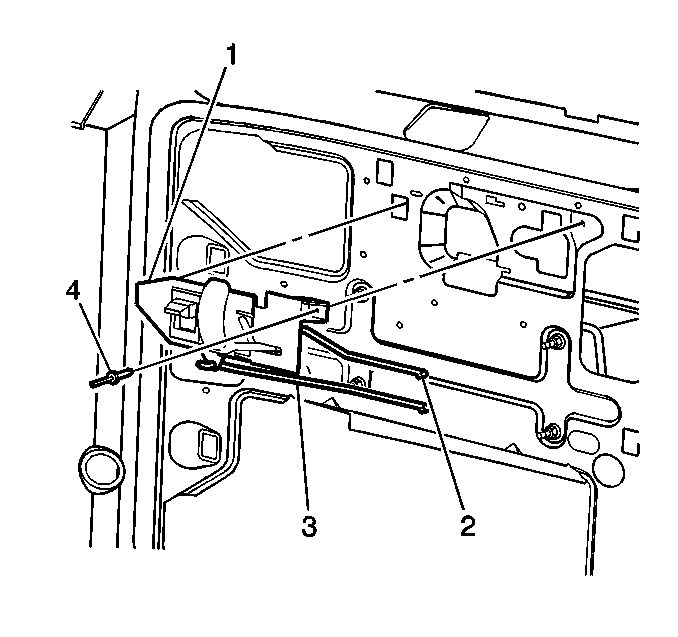 1
4
3
2