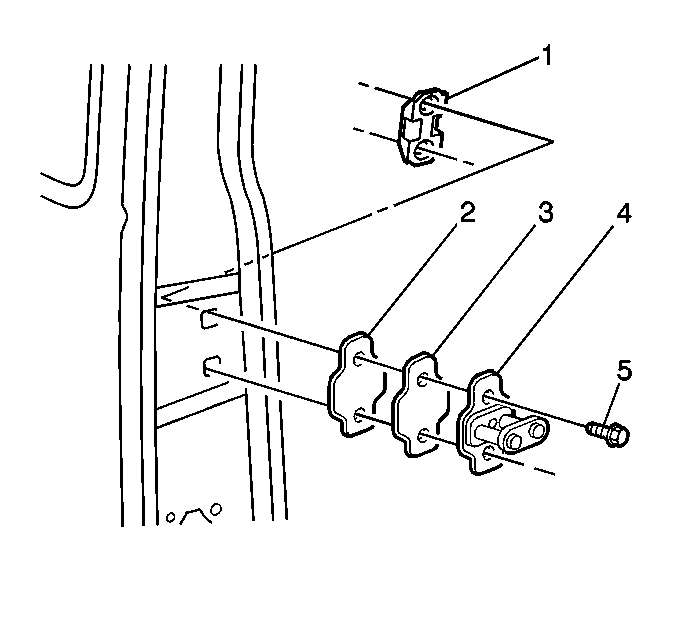 1
2
3
4
5