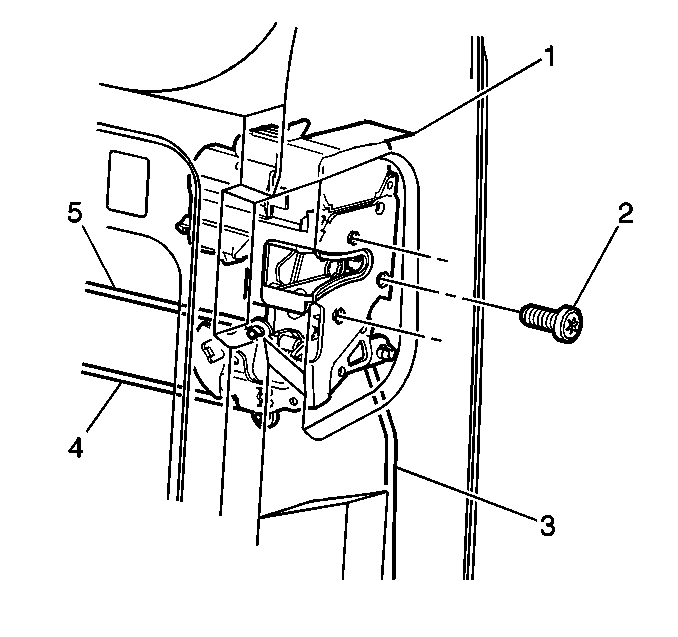 1
5
2
4
3