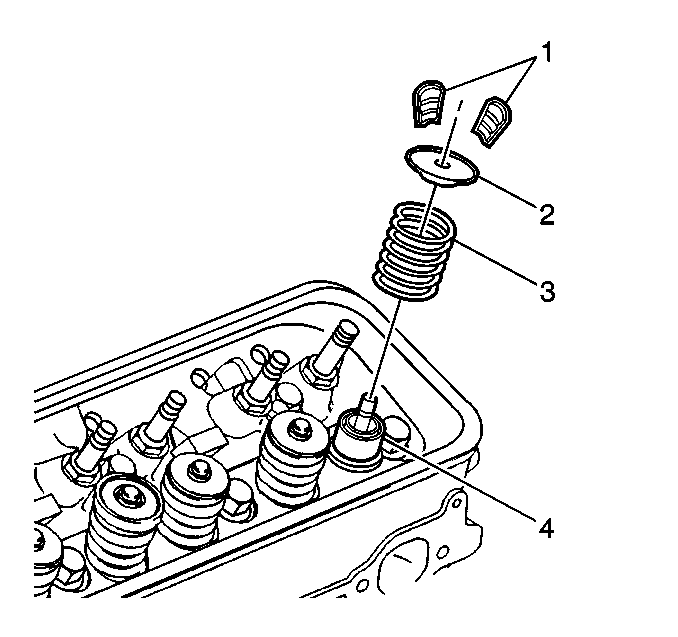 1
2
3
4