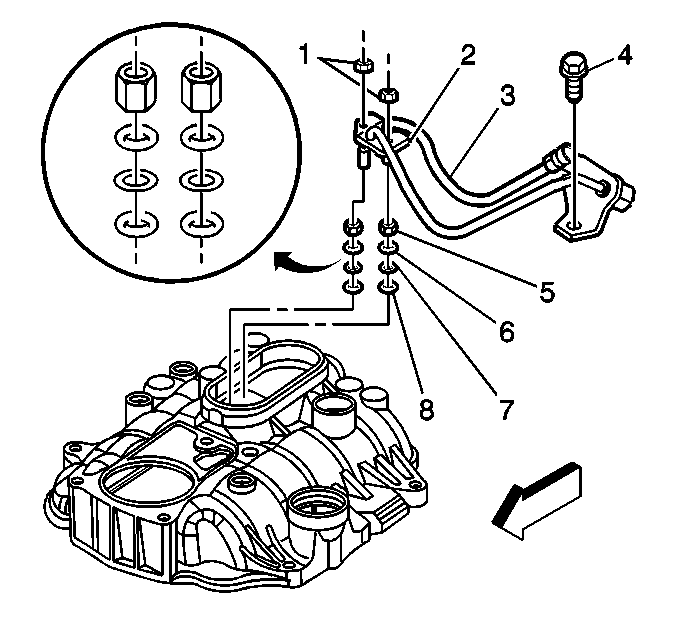 1
2
3
4
5
6
7
8