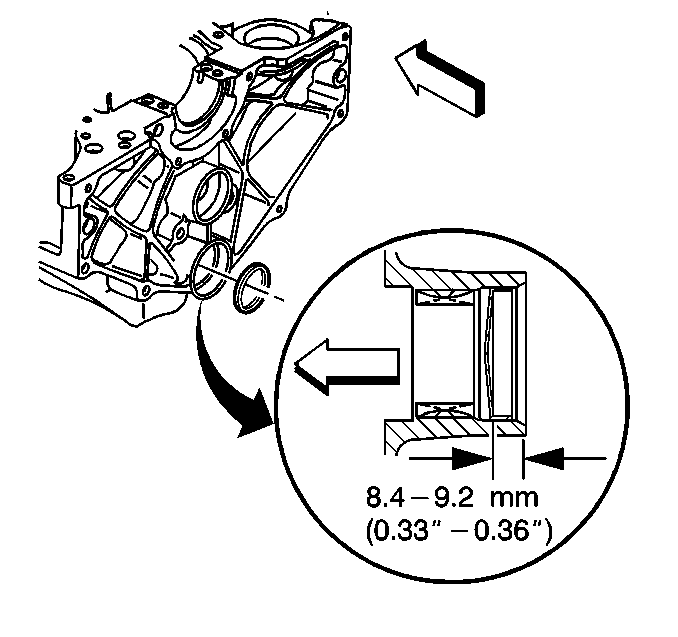 8.4 – 9.2 mm
(0.33″ – 0.36″)