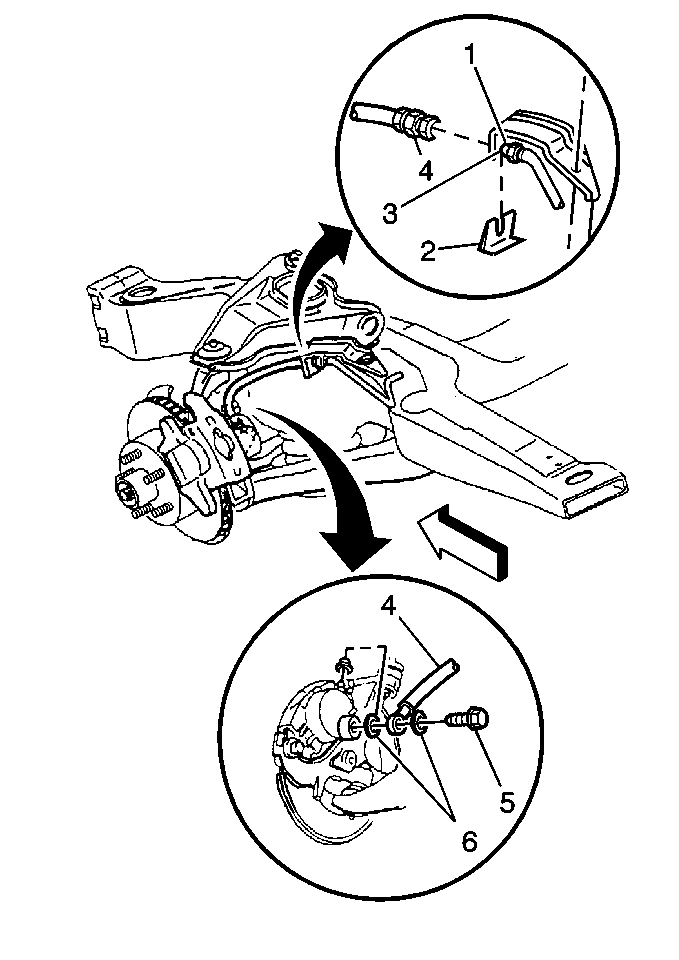 1
4
3
2
4
5
6