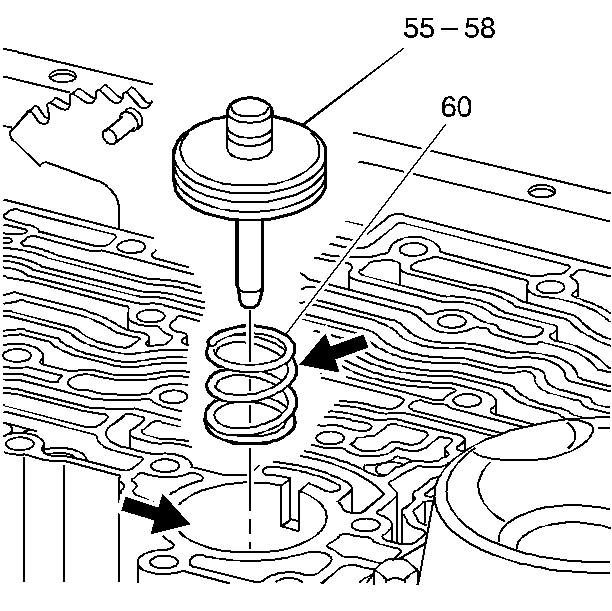 55 – 58

60