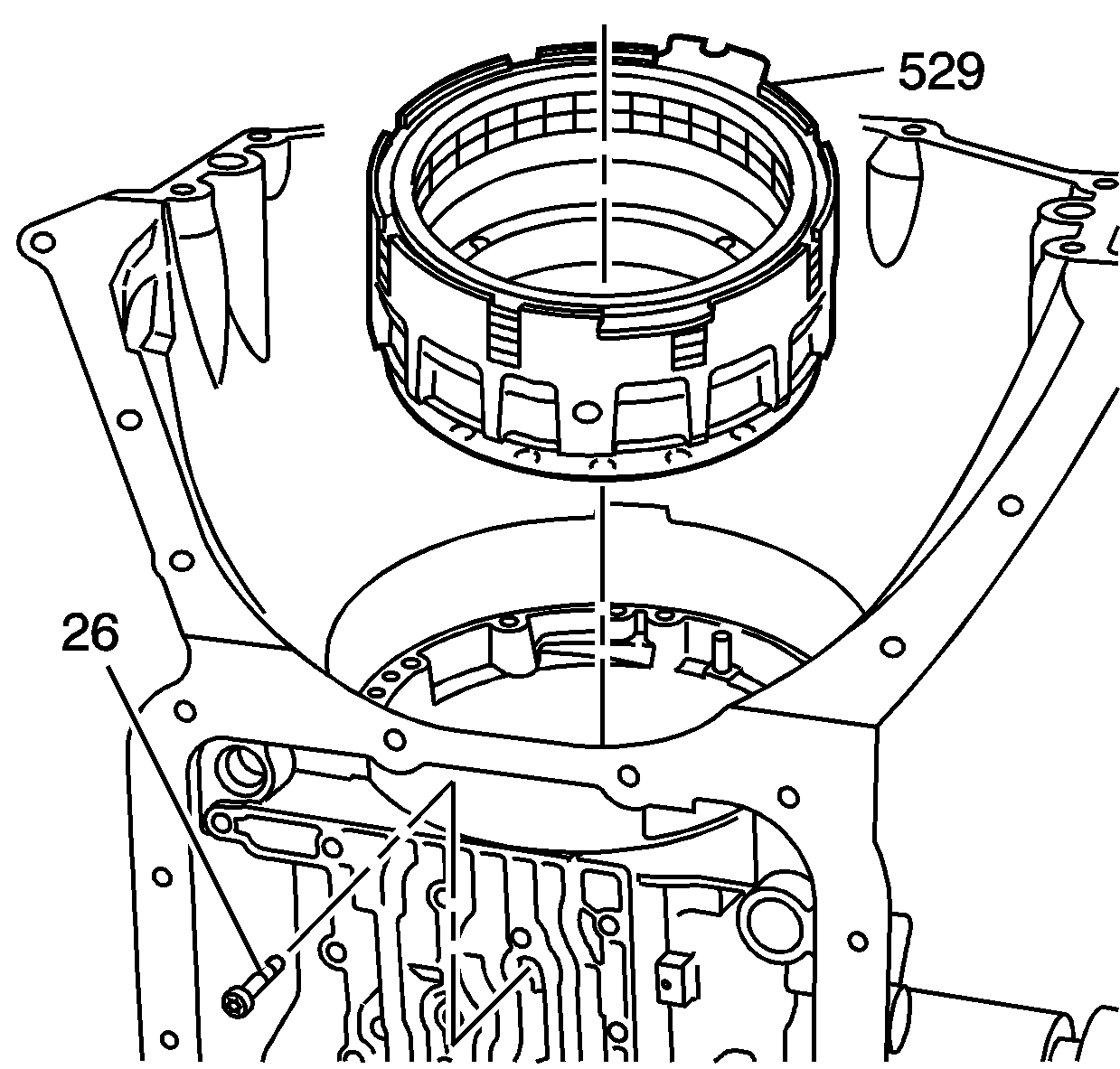 529

26