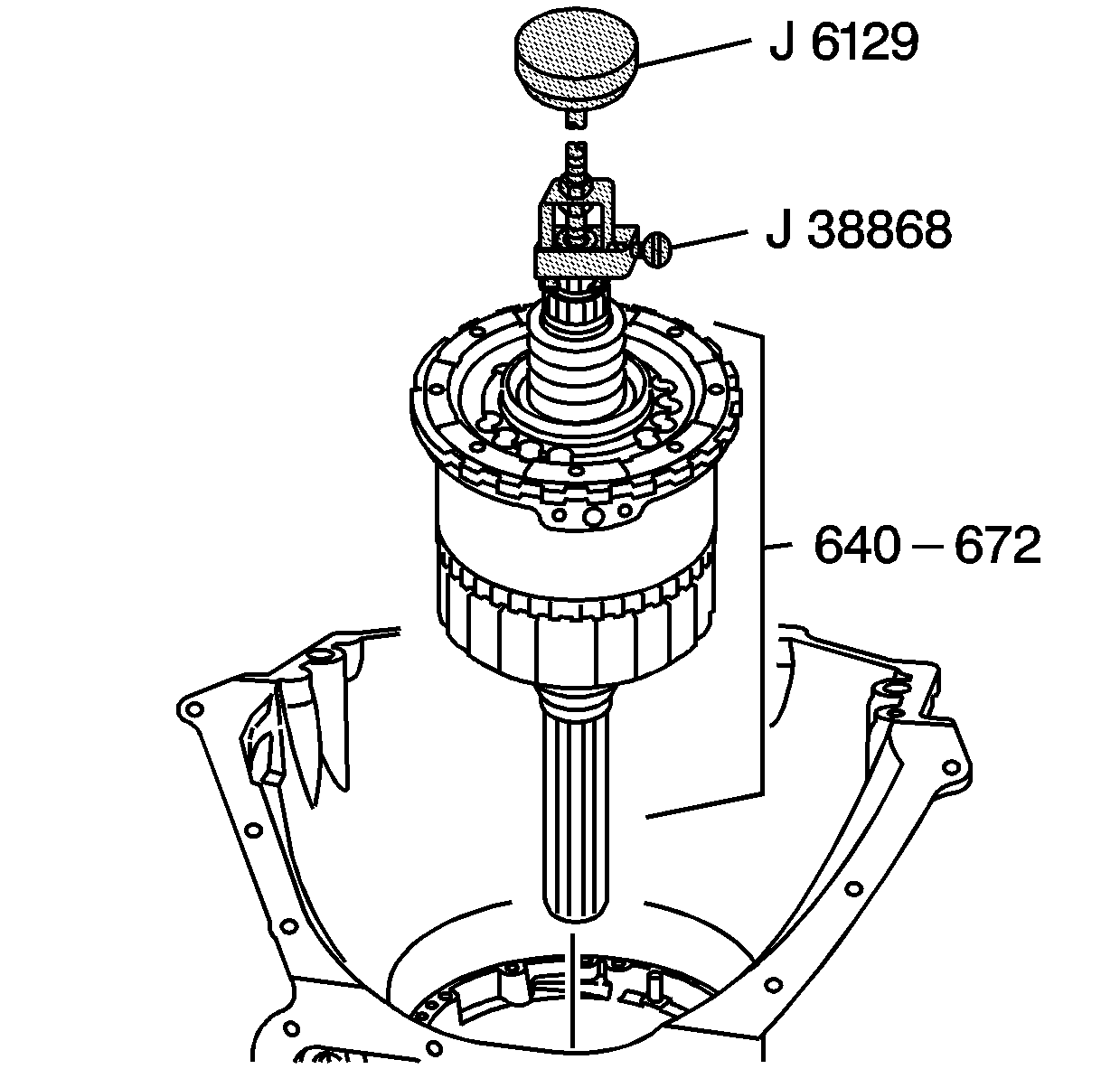 J 6129

J 38868

640 – 672