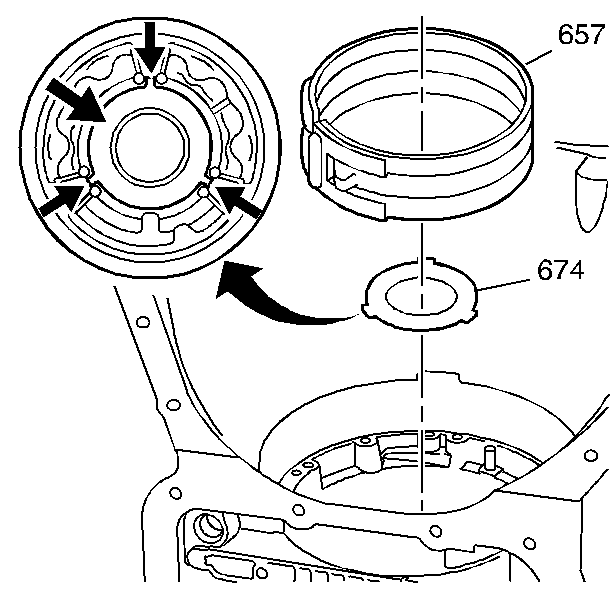 657

674