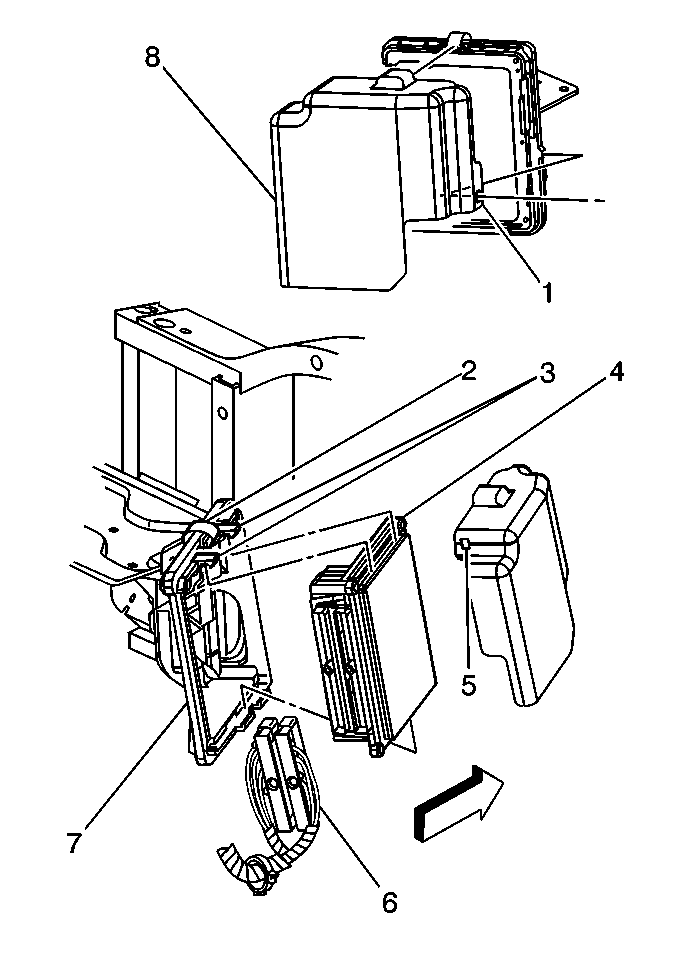 8
1
2
3
4
5
7
6