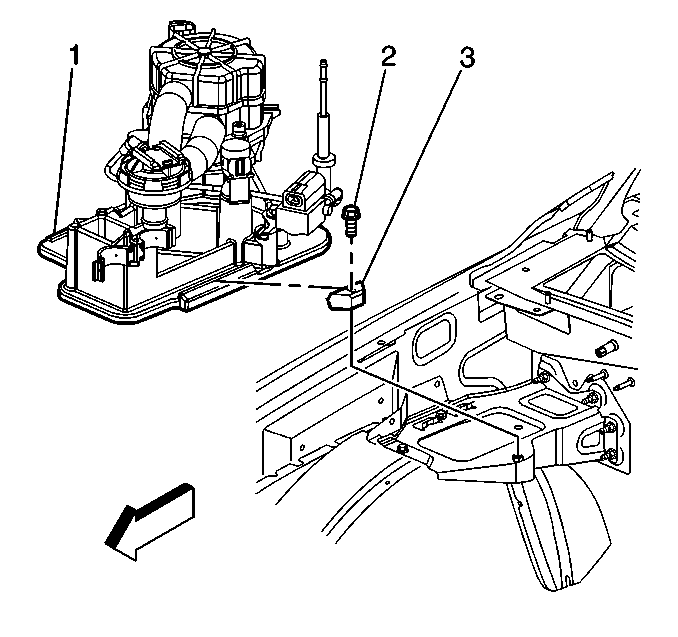 1
2
3