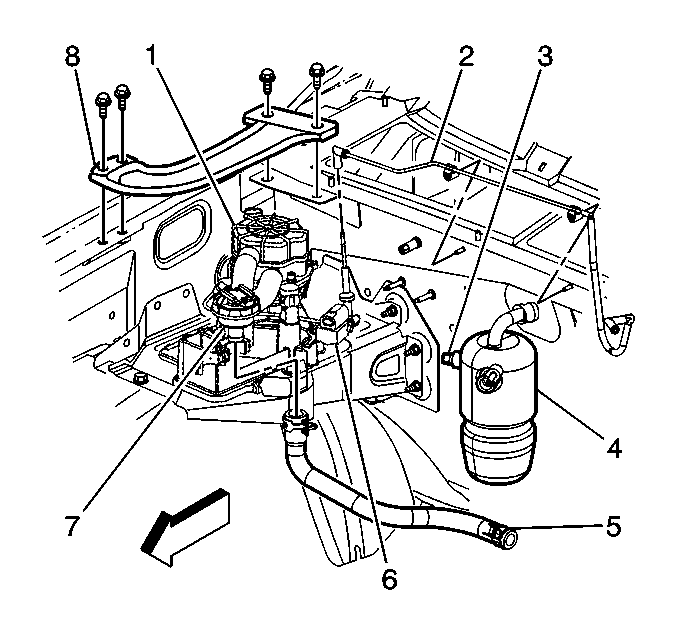 8
1
2
3
4
5
6
7