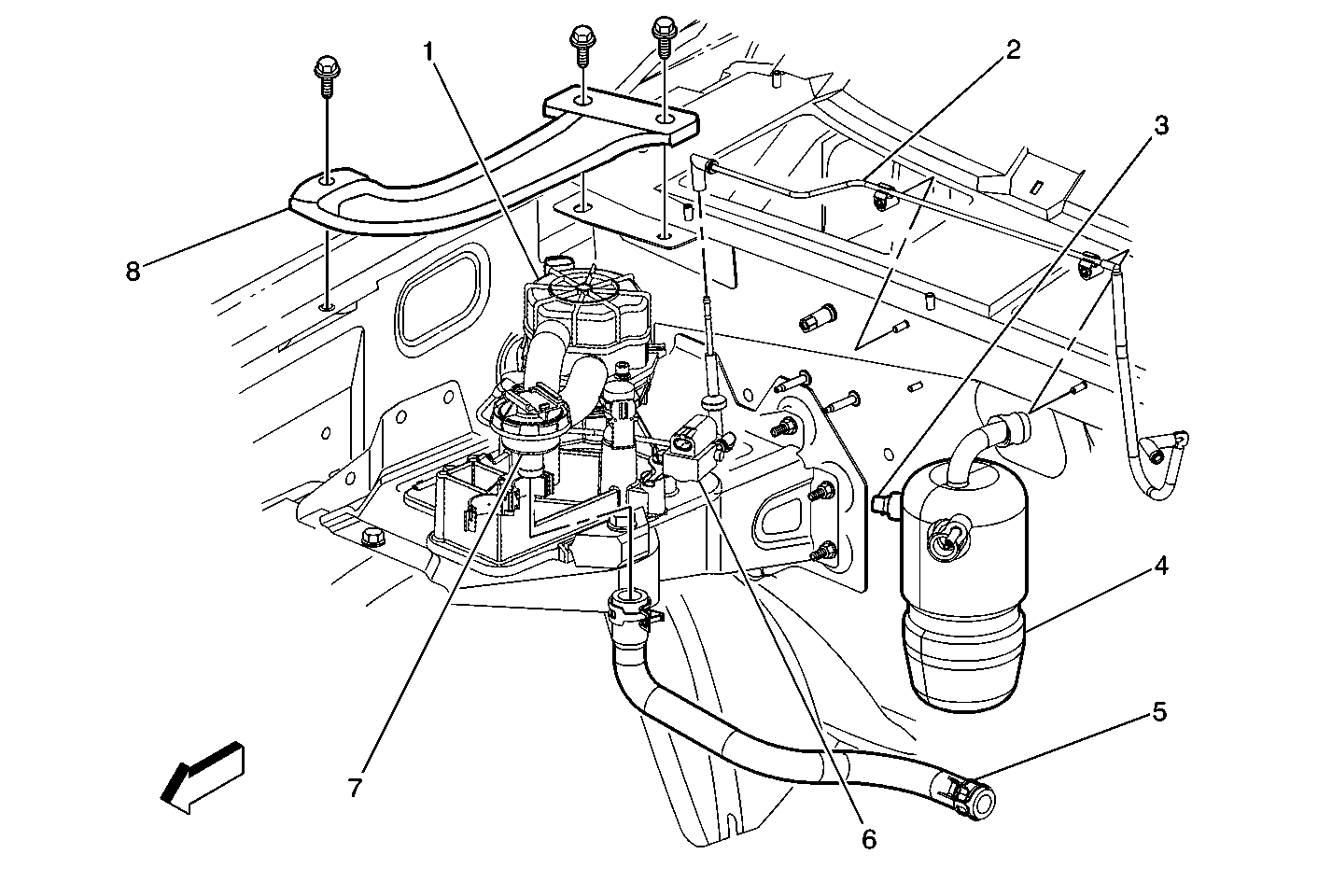 1
2
3
8
4
5
7
6