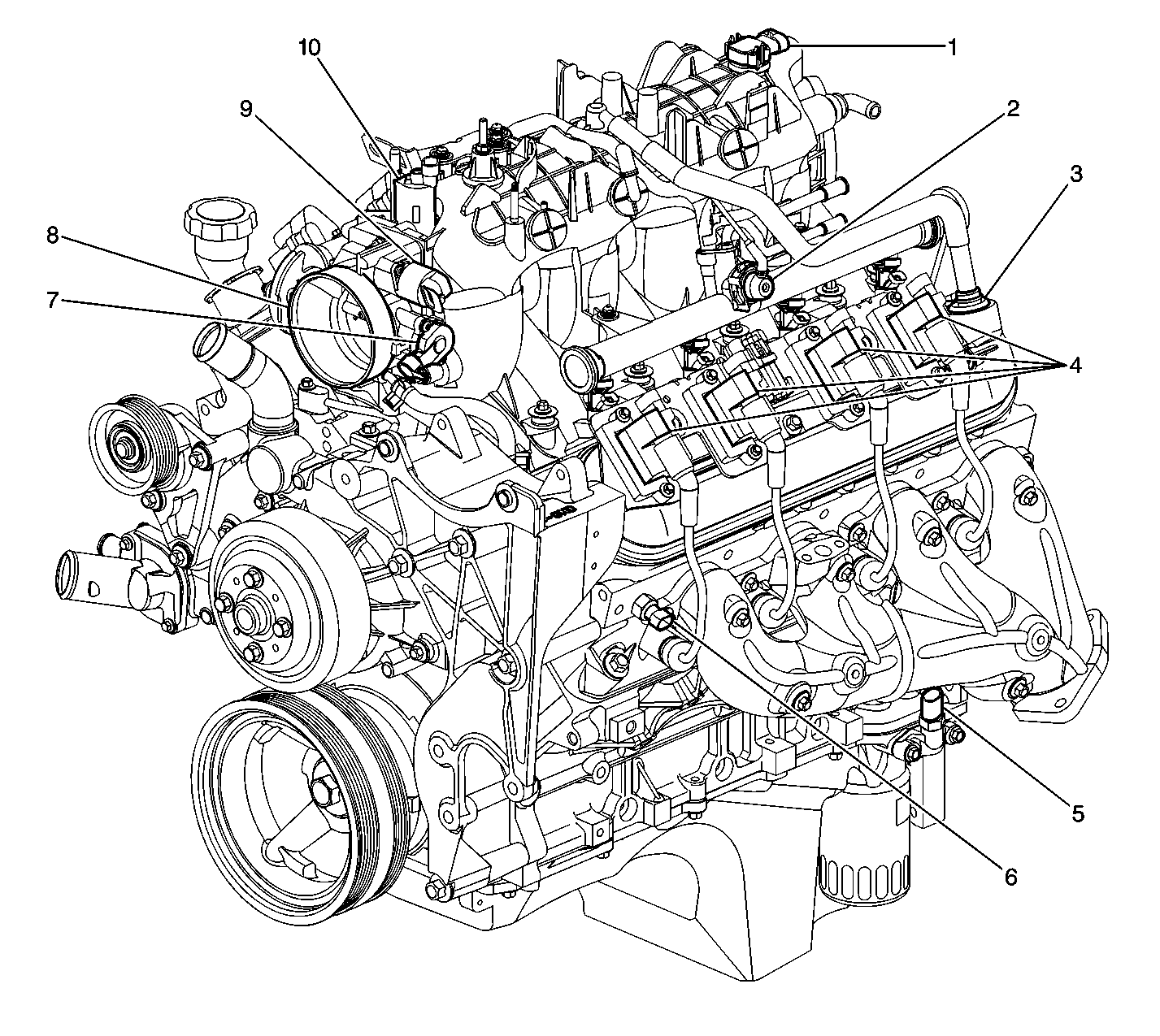 10
1
9
2
3
8
7
4
5
6