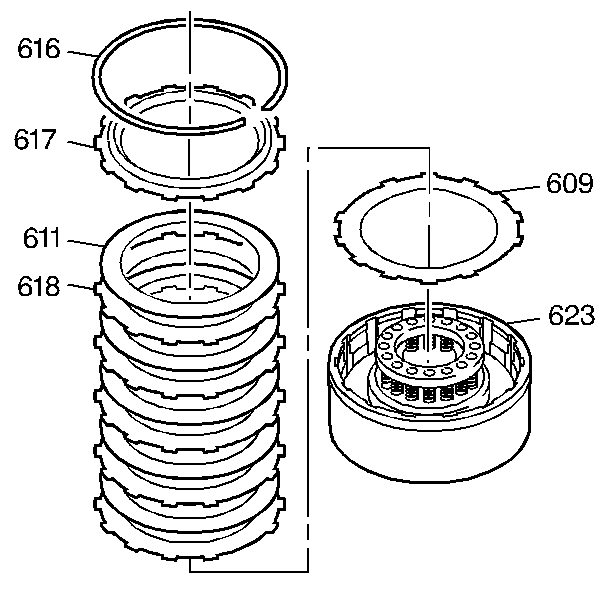 616
617
611
618
609
623