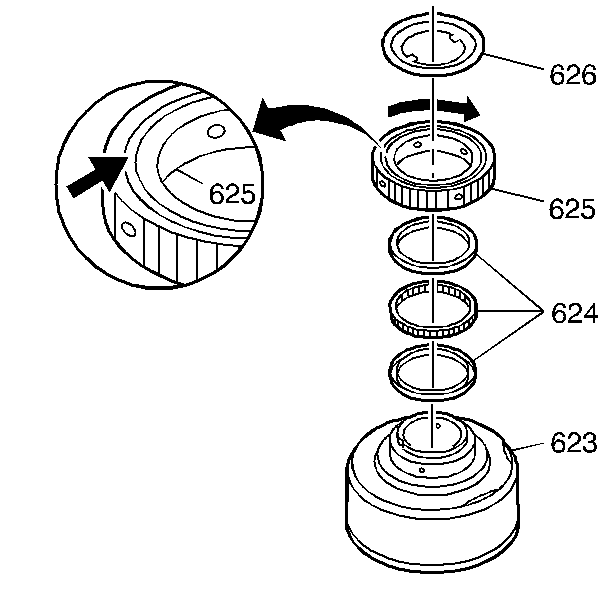 626
625
625
624
623