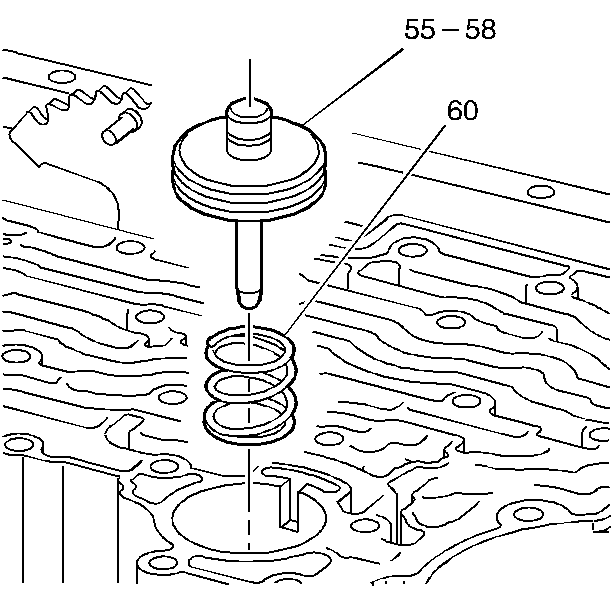 55 – 58

60