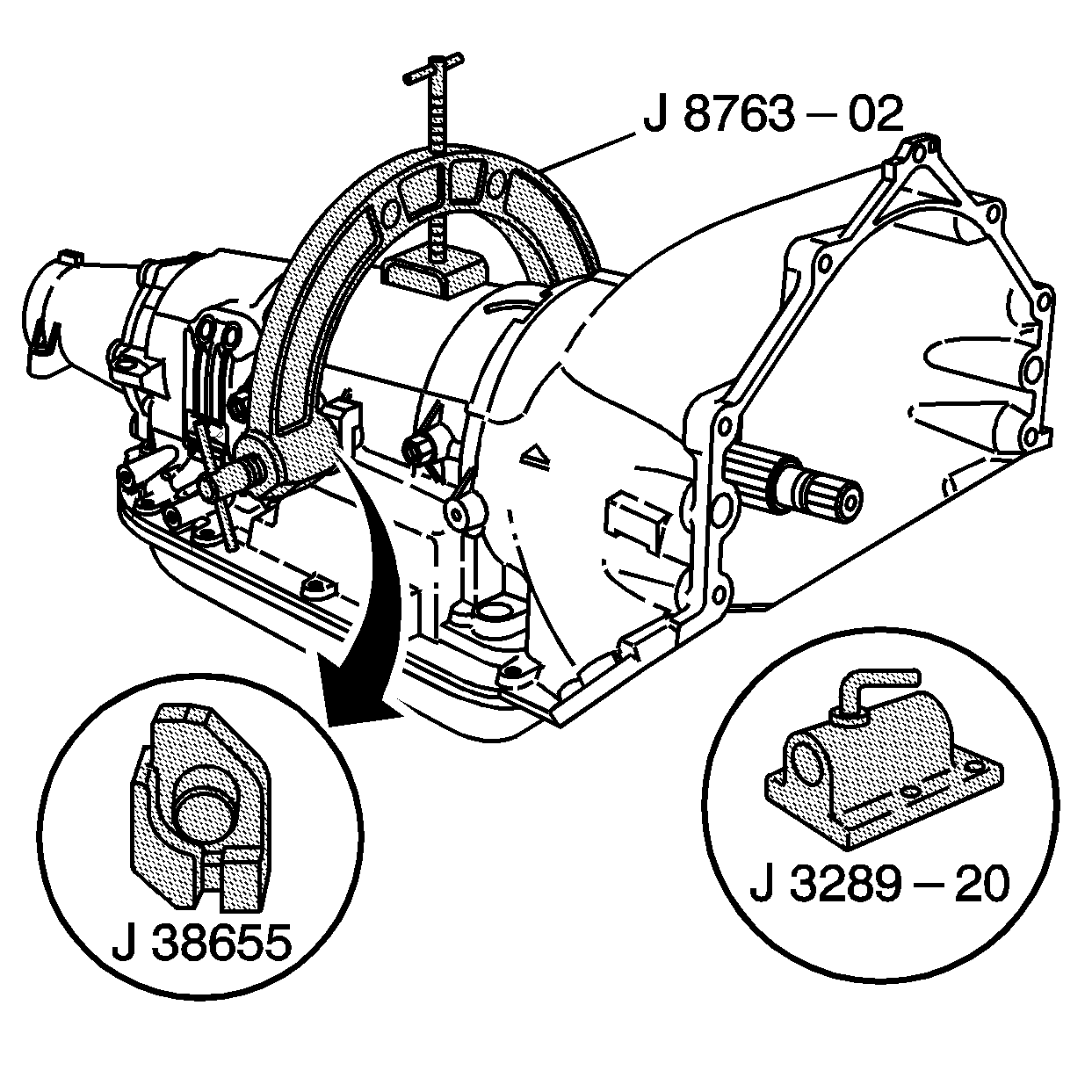 J 8763 – 02

J 38655

J 3289 – 20