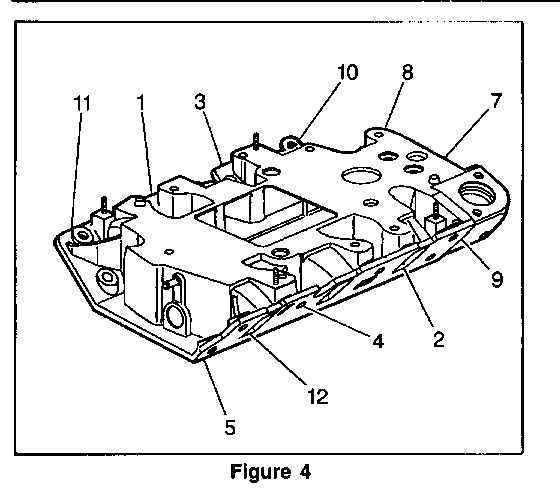 10
8
11
1
3
7
9
4
2
12
5

Figure 4