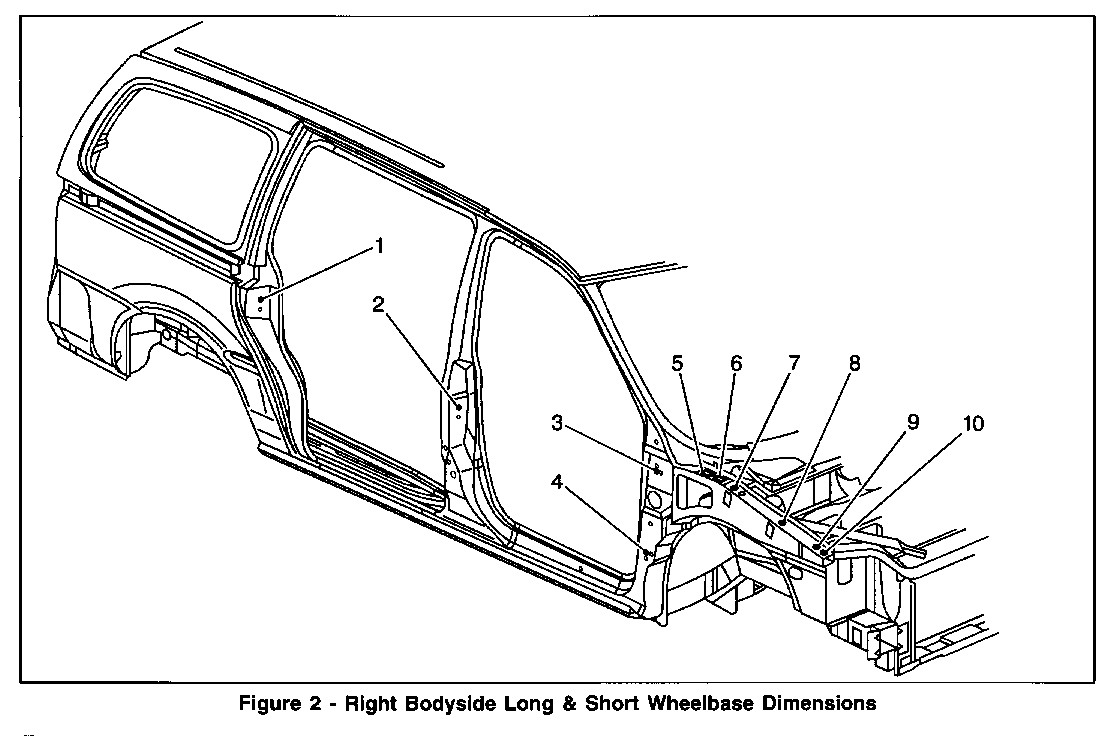 1
2
3
4
5
6
7
8
9
10

Figure 2 - Right Bodyside Long & Short Wheelbase Dimensions