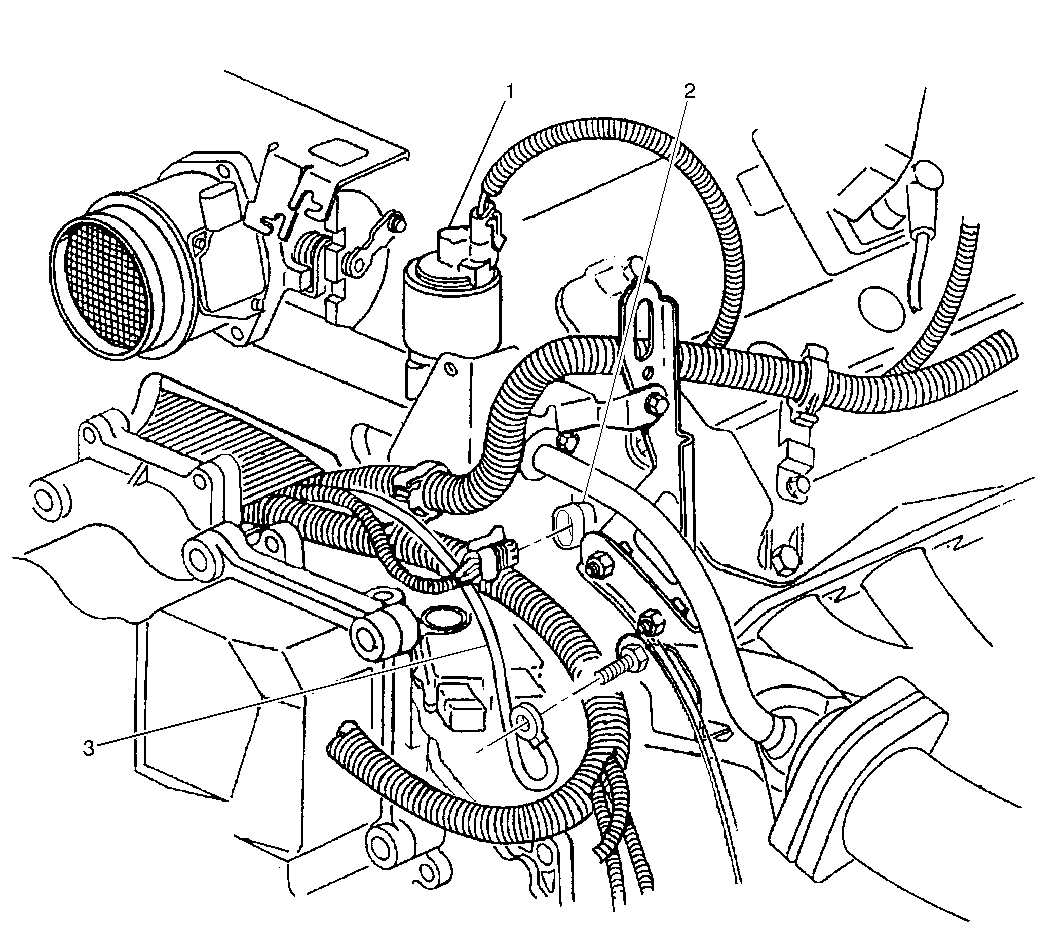 1
2
3