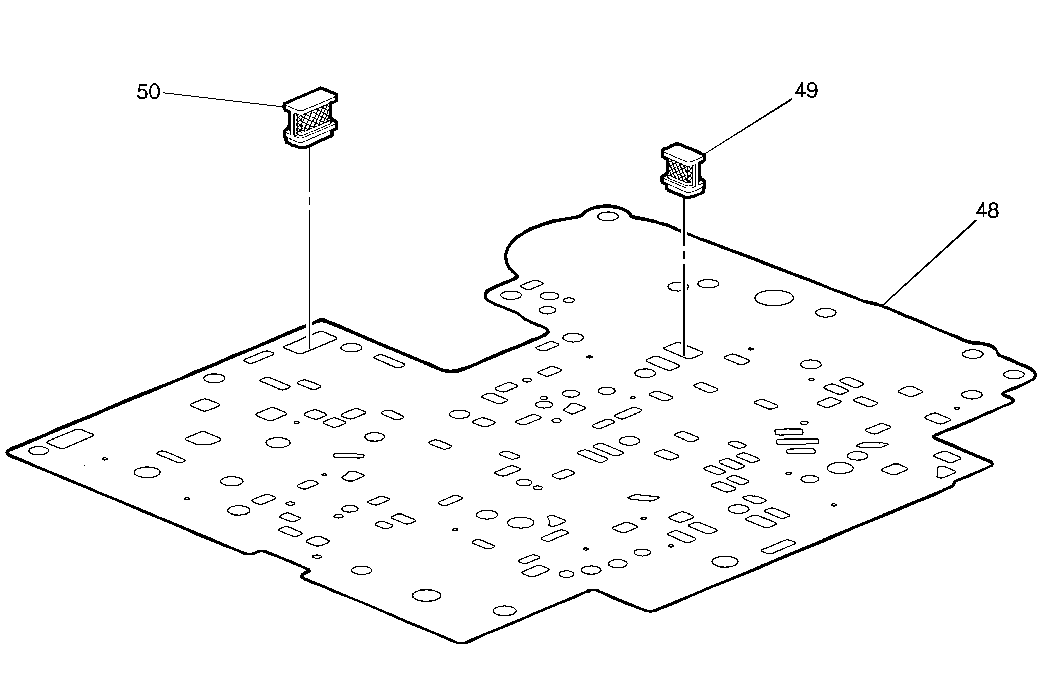 50

49

48