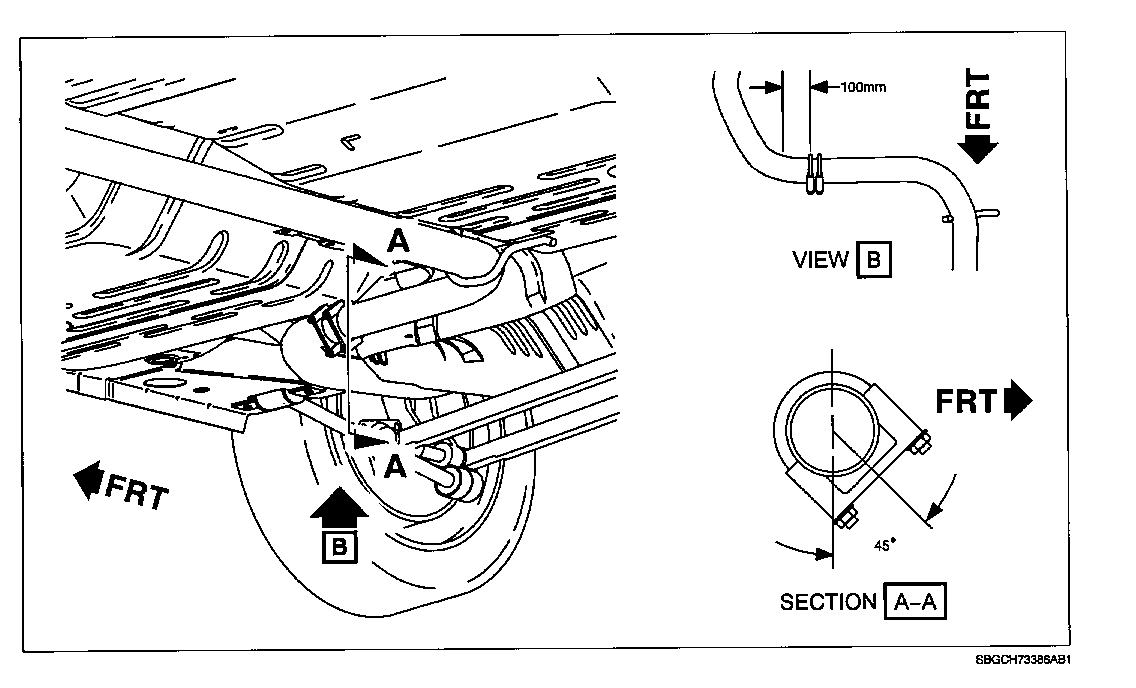 A

A

FRT

B

100mm

FRT

VIEW B

FRT

45°

SECTION A–A

SBGCH73386AB1