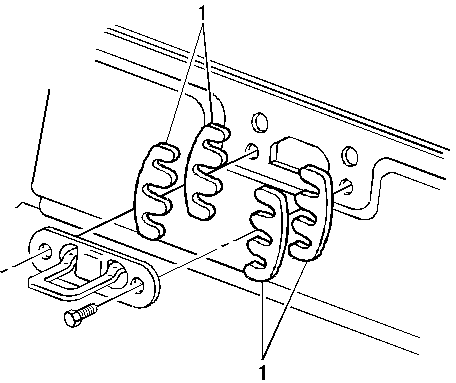 1

1