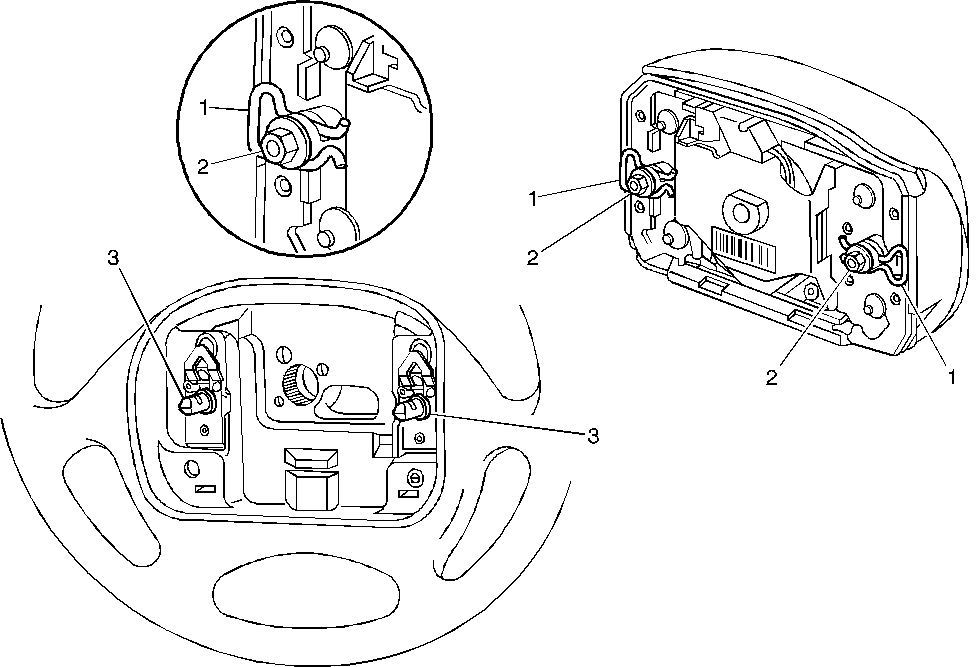 1
2
3
3
1
2
2
1