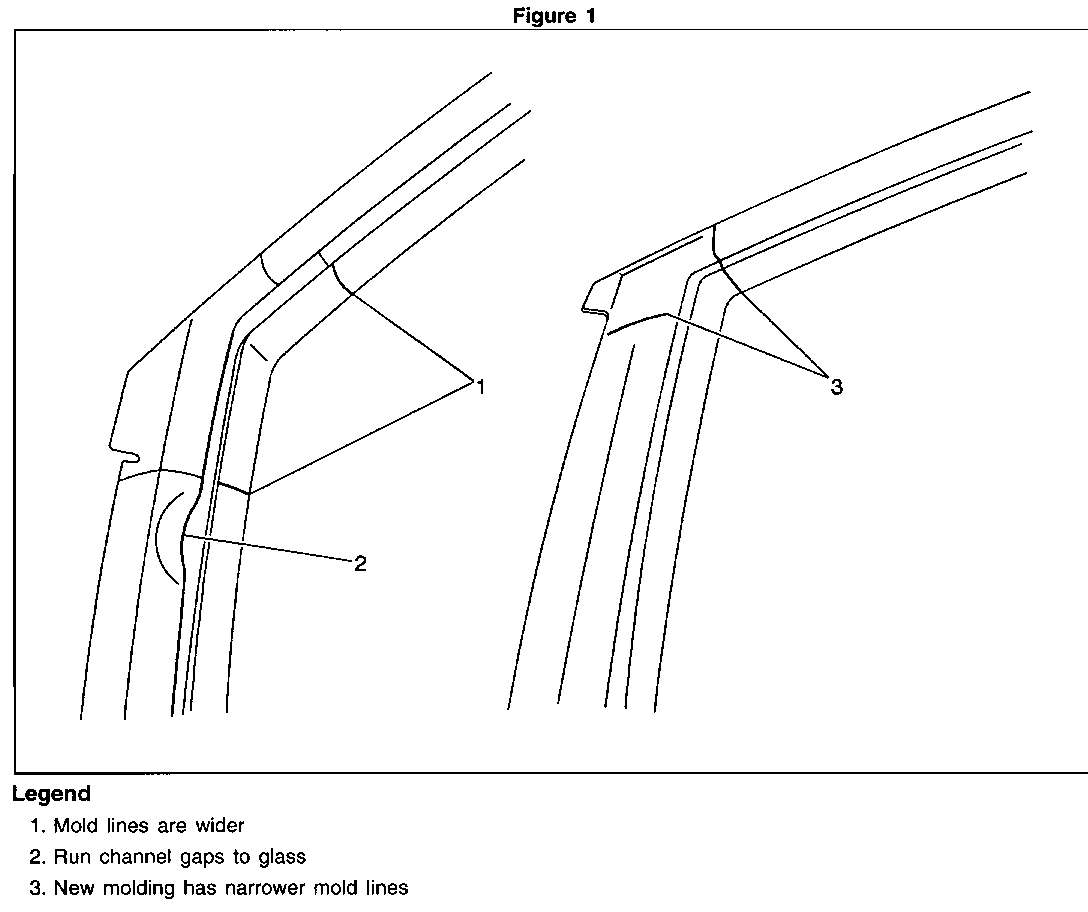 Figure 1

1

2

3

Legend

1. Mold lines are wider

2. Run channel gaps to glass

3. New molding has narrower mold lines