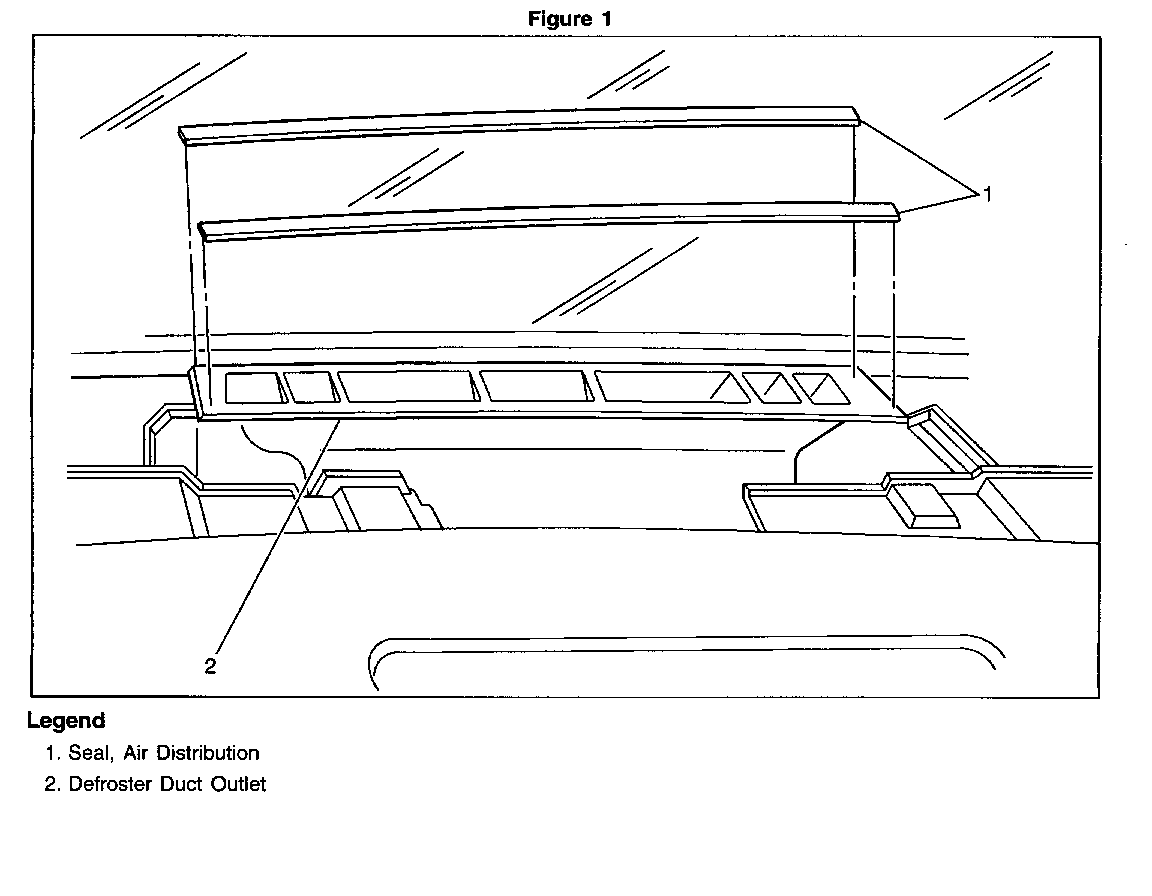 Figure 1

1

2

Legend

1. Seal, Air Distribution

2. Defroster Duct Outlet