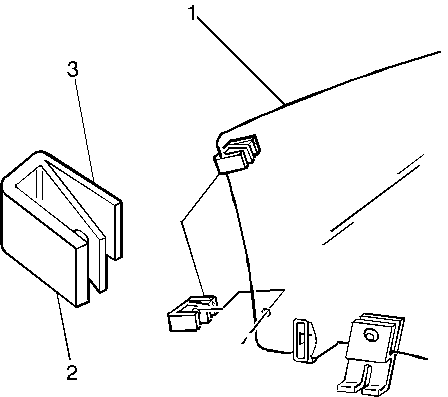 1
3
2