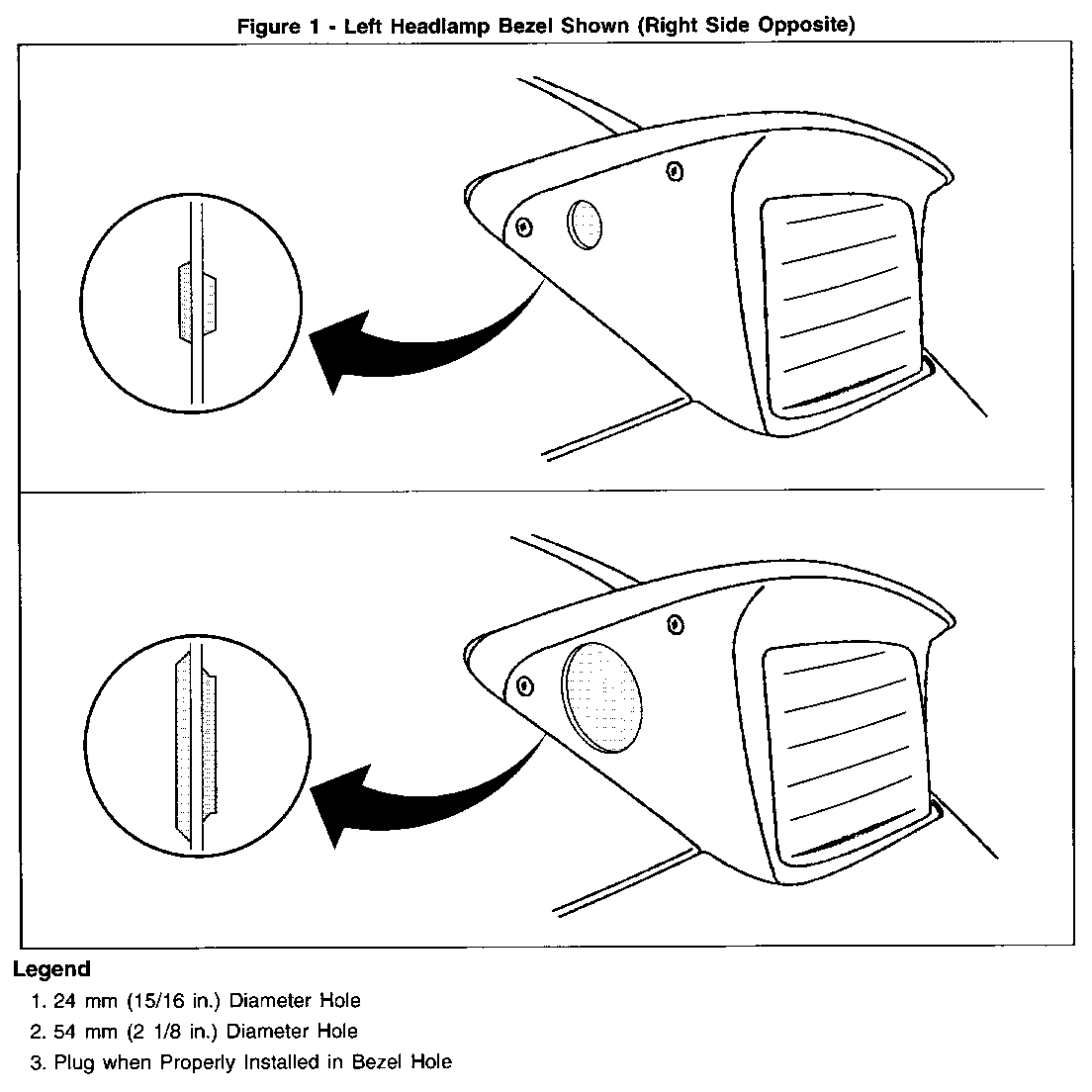 Figure 1 - Left Headlamp Bezel Shown (Right Side Opposite)

Legend
1. 24 mm (15/16 in.) Diameter Hole
2. 54 mm (2 1/8 in.) Diameter Hole
3. Plug when Properly Installed in Bezel Hole