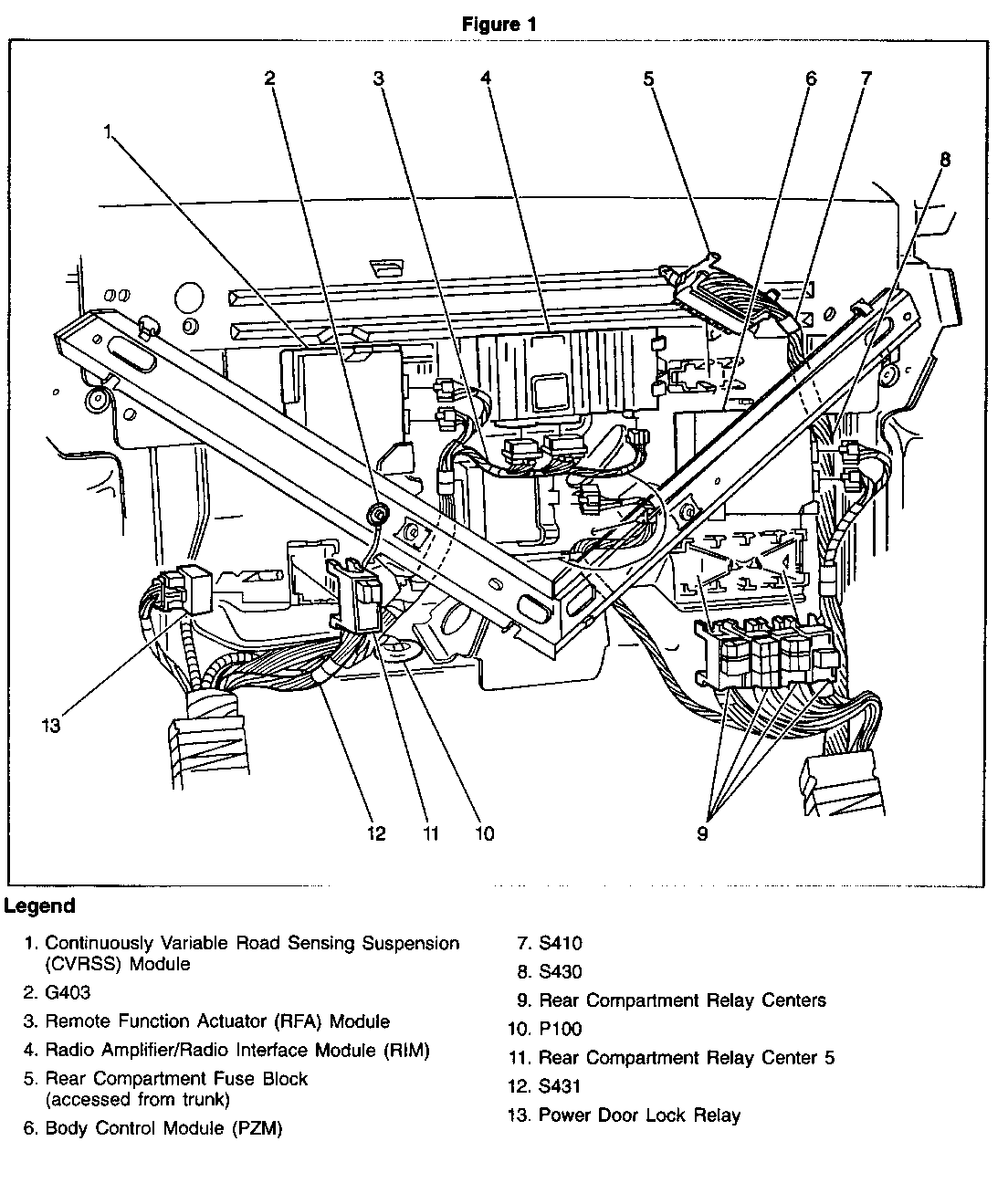 Figure 1

2 3 4 5 6 7

1

8

13

12 11 10 9

Legend

1. Continuously Variable Road Sensing Suspension (CVRSS) Module
2. G403
3. Remote Function Actuator (RFA) Module
4. Radio Amplifier/Radio Interface Module (RIM)
5. Rear Compartment Fuse Block (accessed from trunk)
6. Body Control Module (PZM)

7. S410
8. S430
9. Rear Compartment Relay Centers
10. P100
11. Rear Compartment Relay Center 5
12. S431
13. Power Door Lock Relay