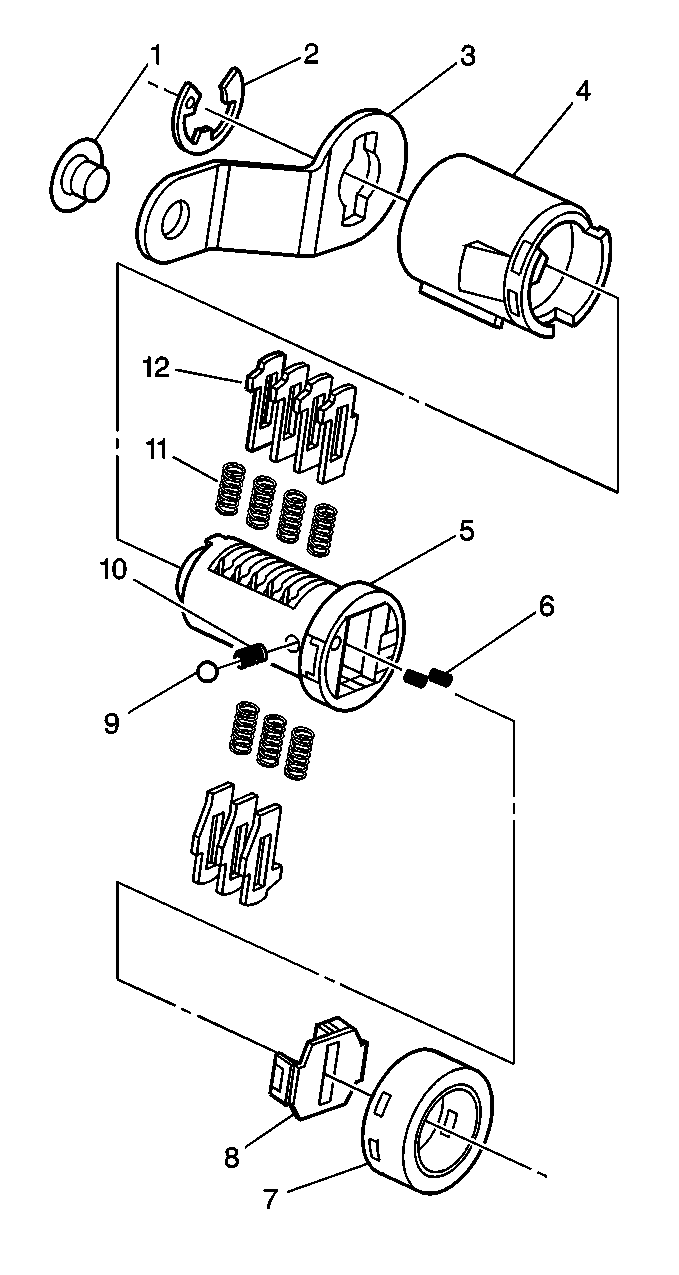 1
2
3
4
12
11
5
10
6
9
8
7