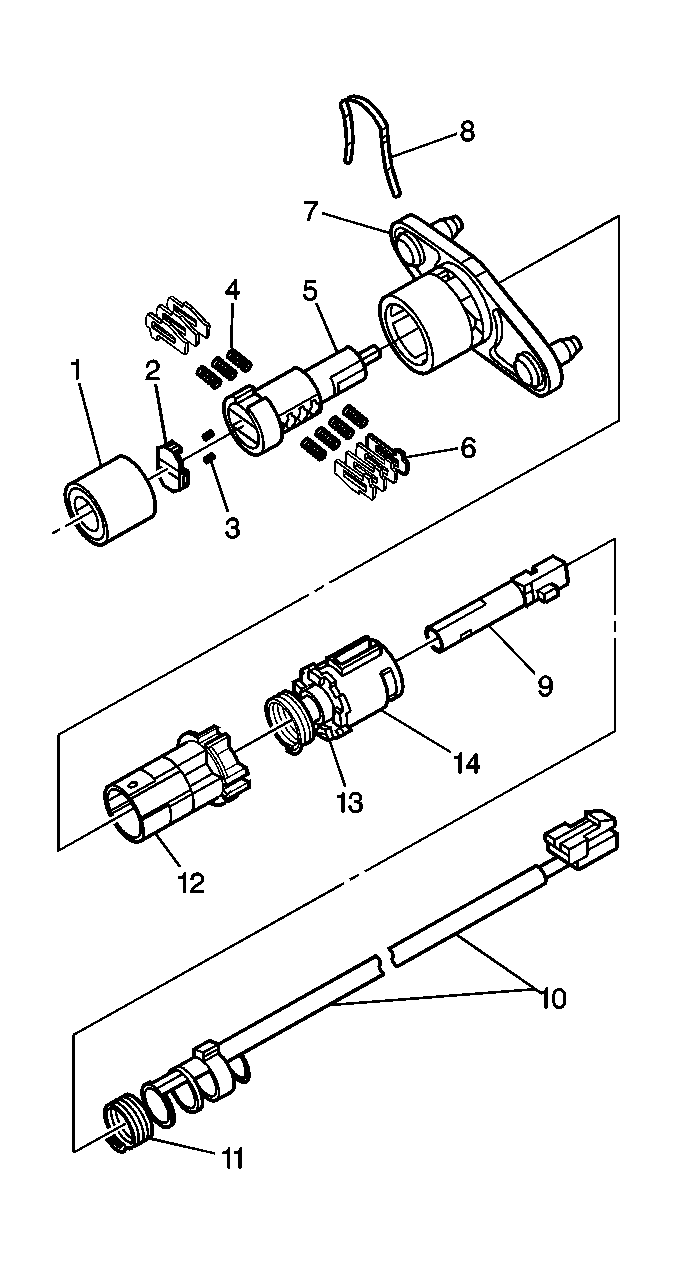 8
7
4
5
1
2
6
3
9
14
13
12
10
11