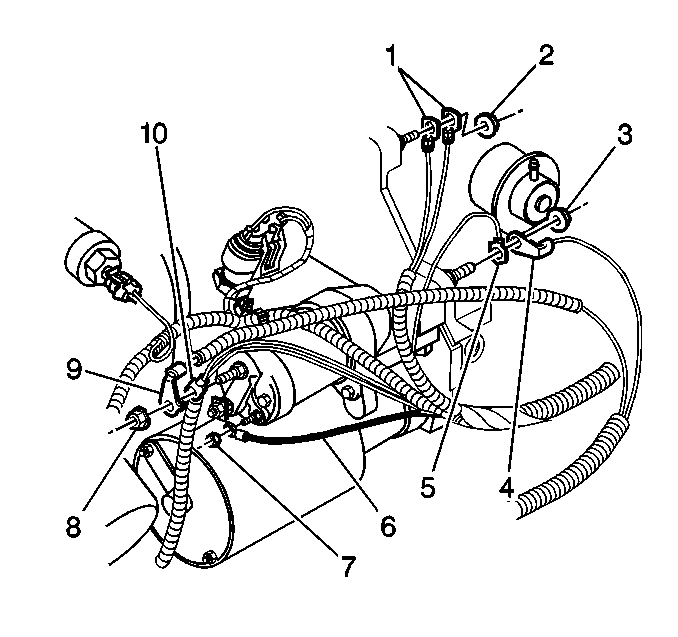 1
2
10
3
9
5
4
8
6
7