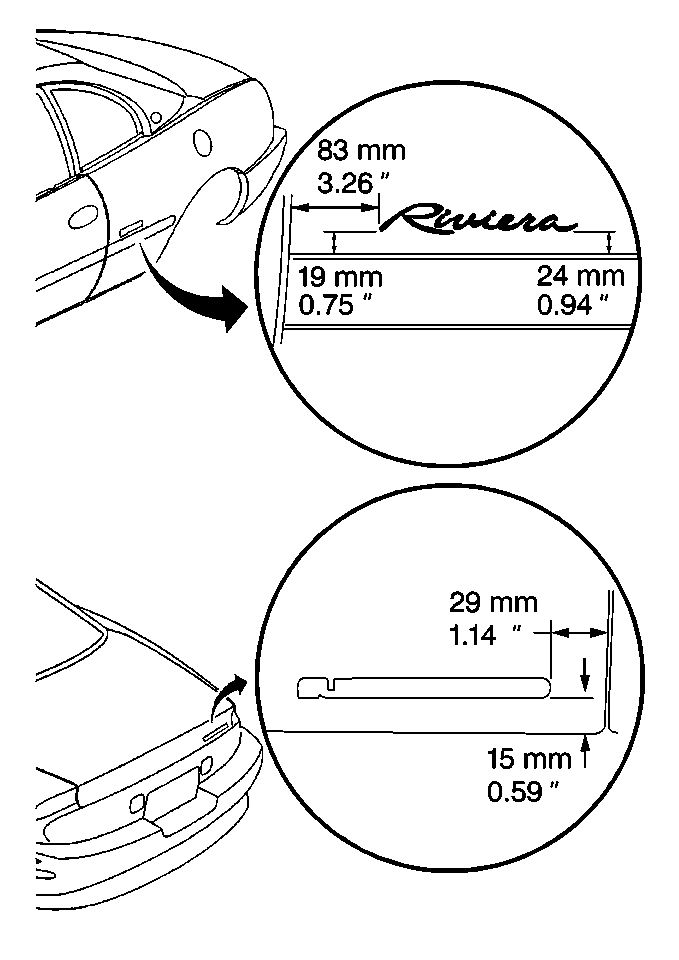 83 mm
3.26 "

Riviera

19 mm
0.75 "

24 mm
0.94 "

29 mm
1.14 "

15 mm
0.59 "