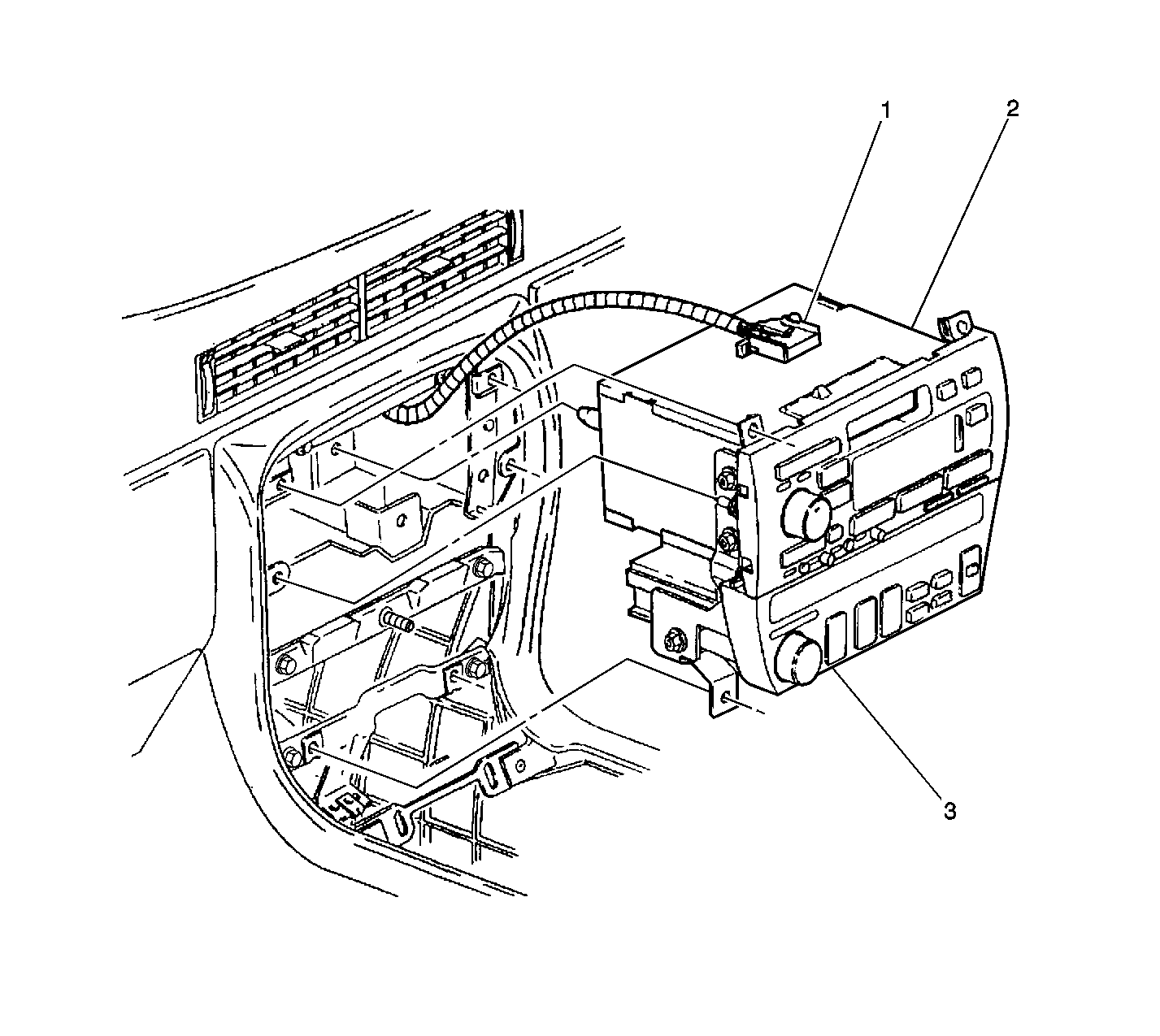 1
2
3