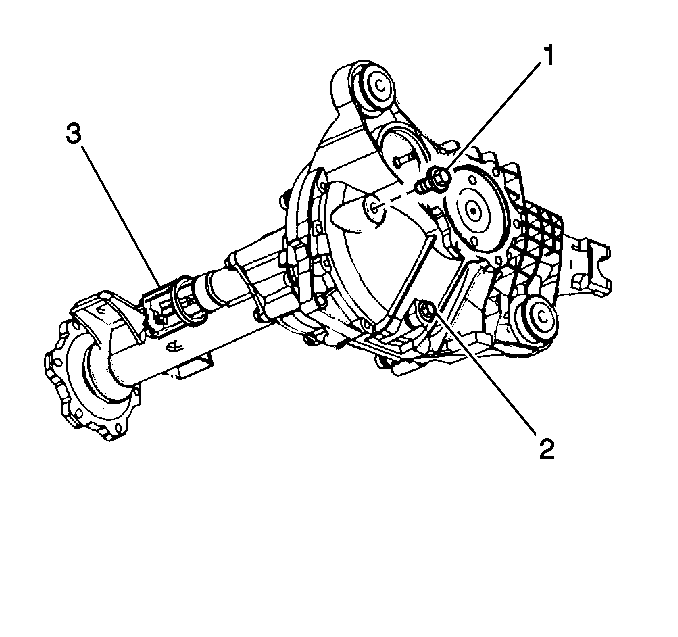 1
3
2