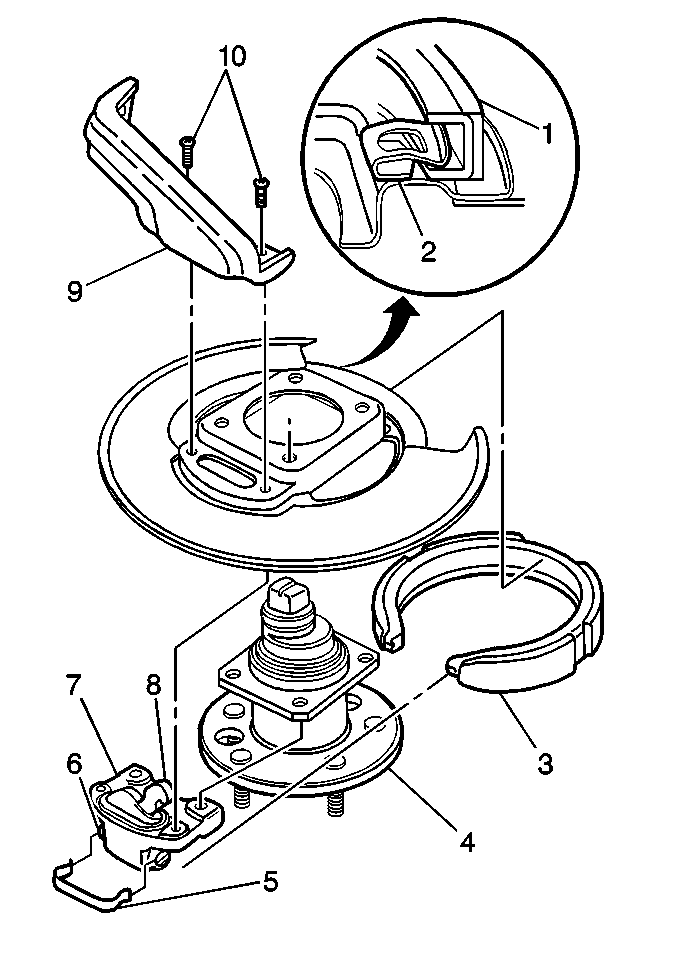 10
1
2
9
3
7
8
6
4
5