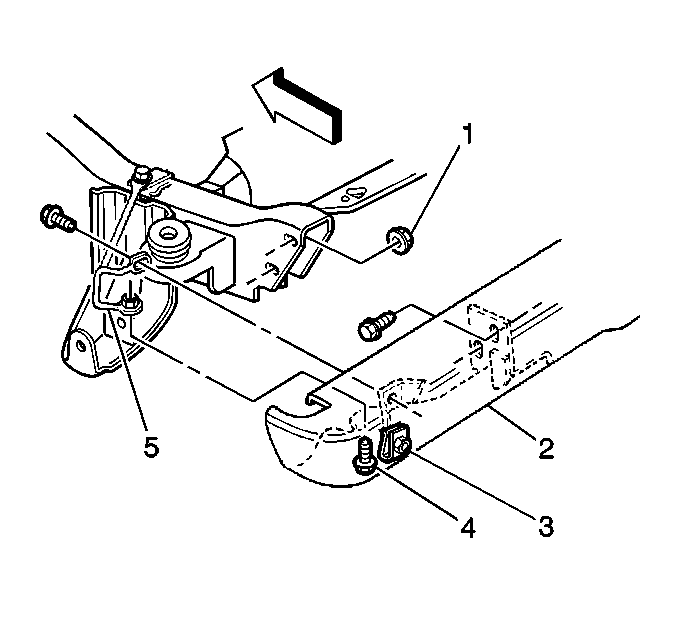 1
5
2
4
3