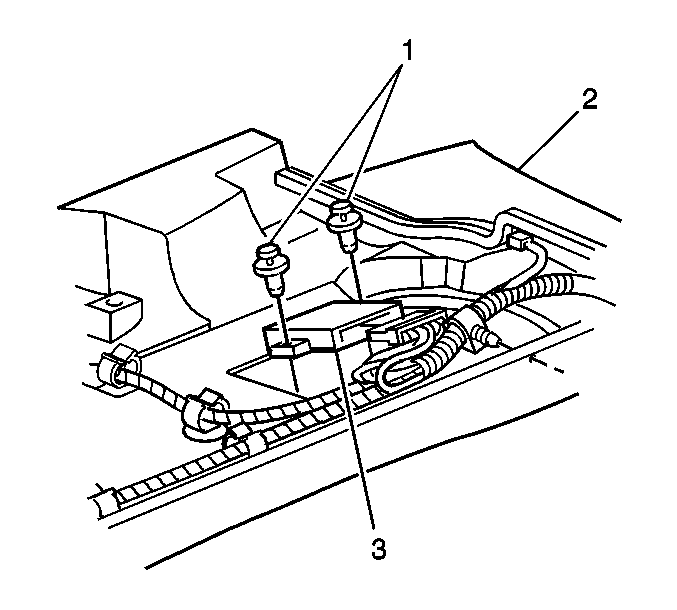 1
2
3