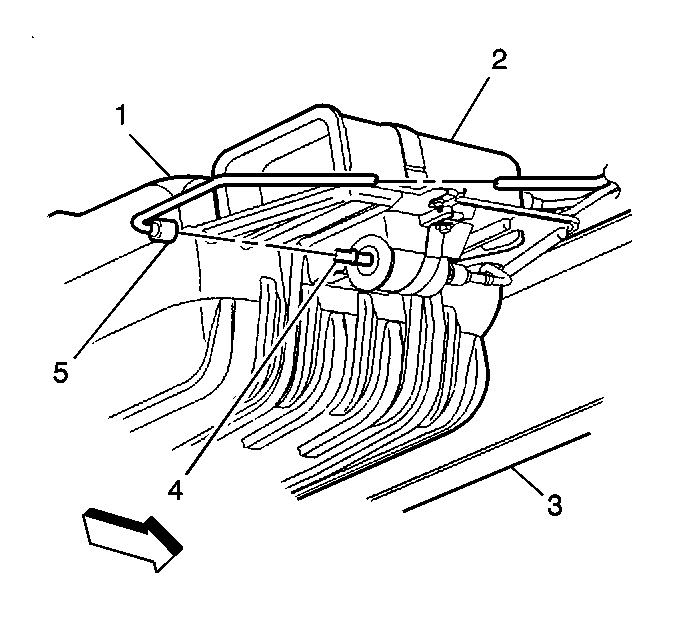 2
1
5
4
3