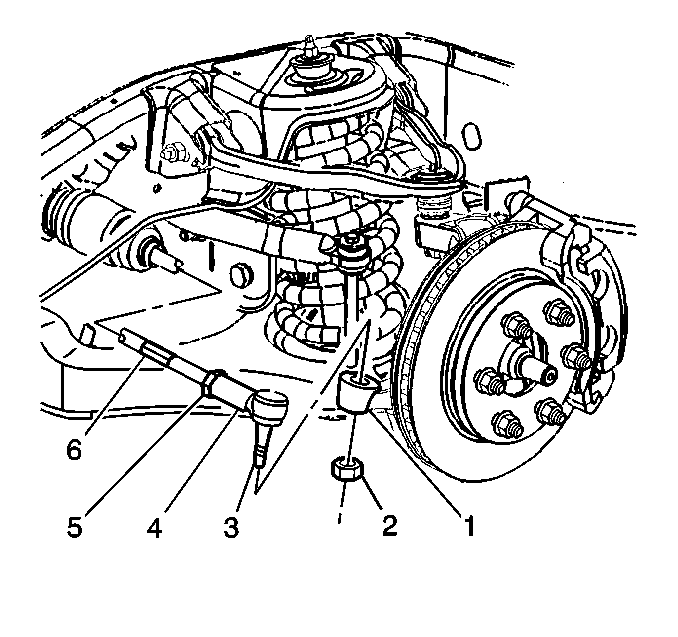 6
5
4
3
2
1